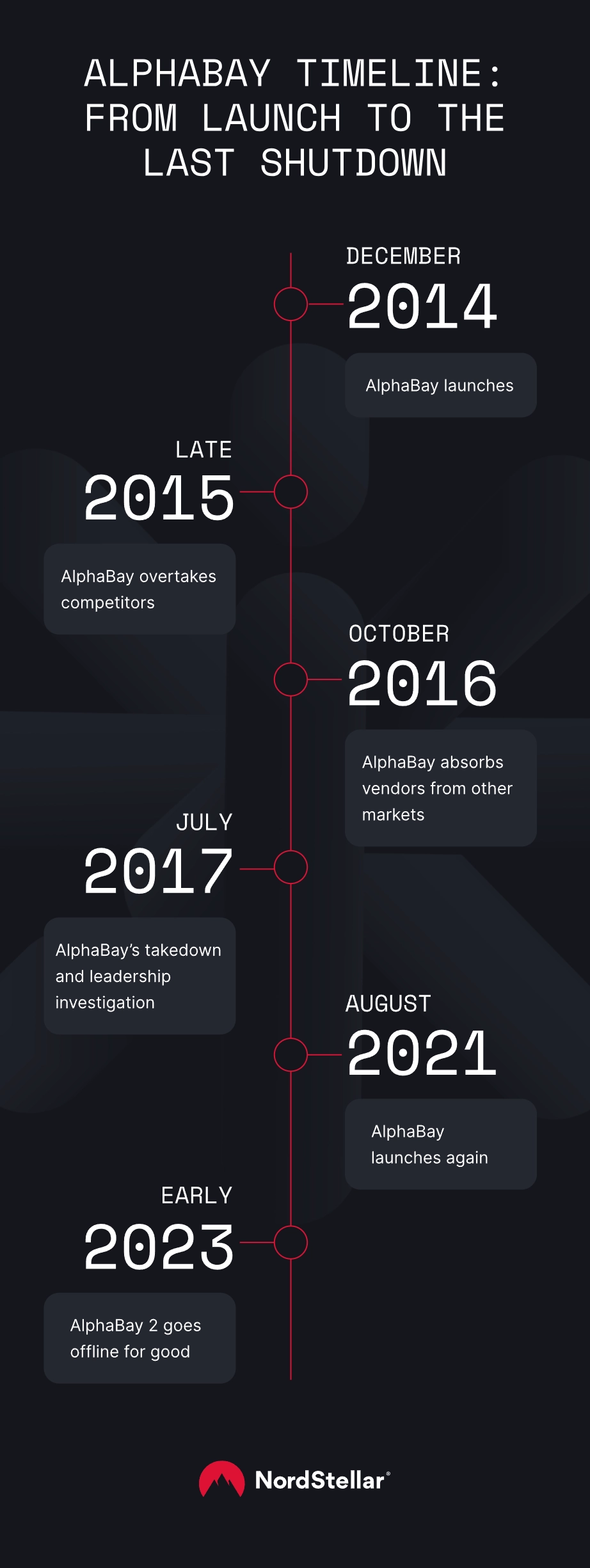 ALPHABAY TIMELINE: FROM LAUNCH TO THE LAST SHUTDOWN

DECEMBER
2014
AlphaBay launches

LATE
2015
AlphaBay overtakes competitors

OCTOBER
2016
AlphaBay absorbs vendors from other markets

JULY
2017
AlphaBay's takedown and leadership investigation

AUGUST
2021
AlphaBay launches again

EARLY
2023
AlphaBay 2 goes offline for good

NordStellar®